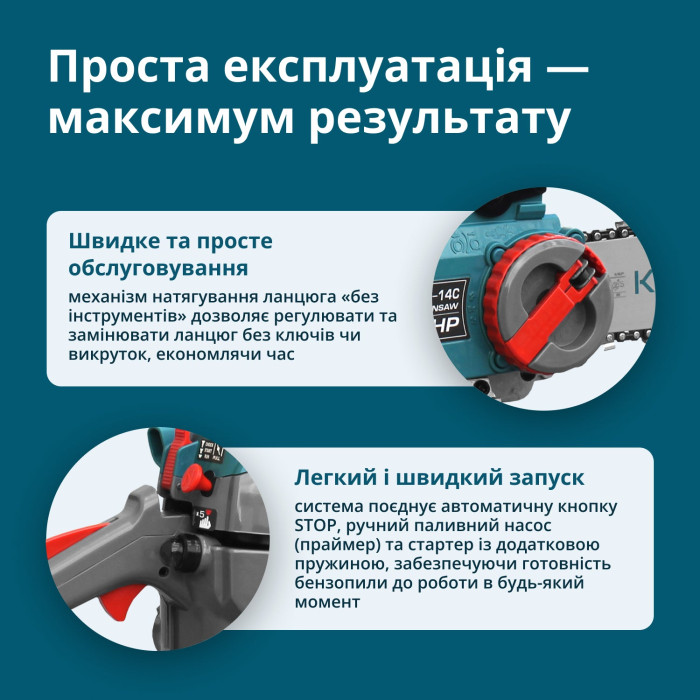 Проста експлуатація — максимум результату

Швидке та просте обслуговування

механізм натягування ланцюга «без інструментів» дозволяє регулювати та замінювати ланцюг без ключів чи викруток, економлячи час

-14C
NSAW
HP

K

Легкий і швидкий запуск

система поєднує автоматичну кнопку STOP, ручний паливний насос (праймер) та стартер із додатковою пружиною, забезпечуючи готовність бензопили до роботи в будь-який момент

5